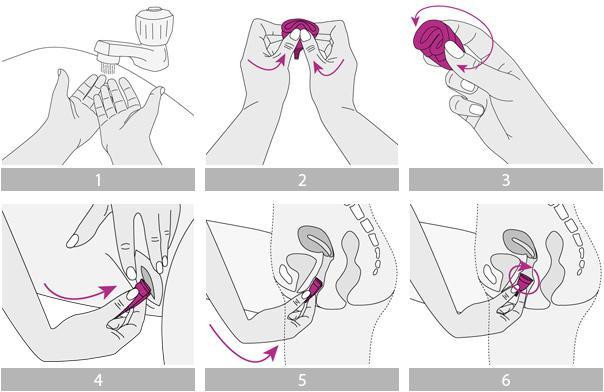 1

2

3

4

5

6